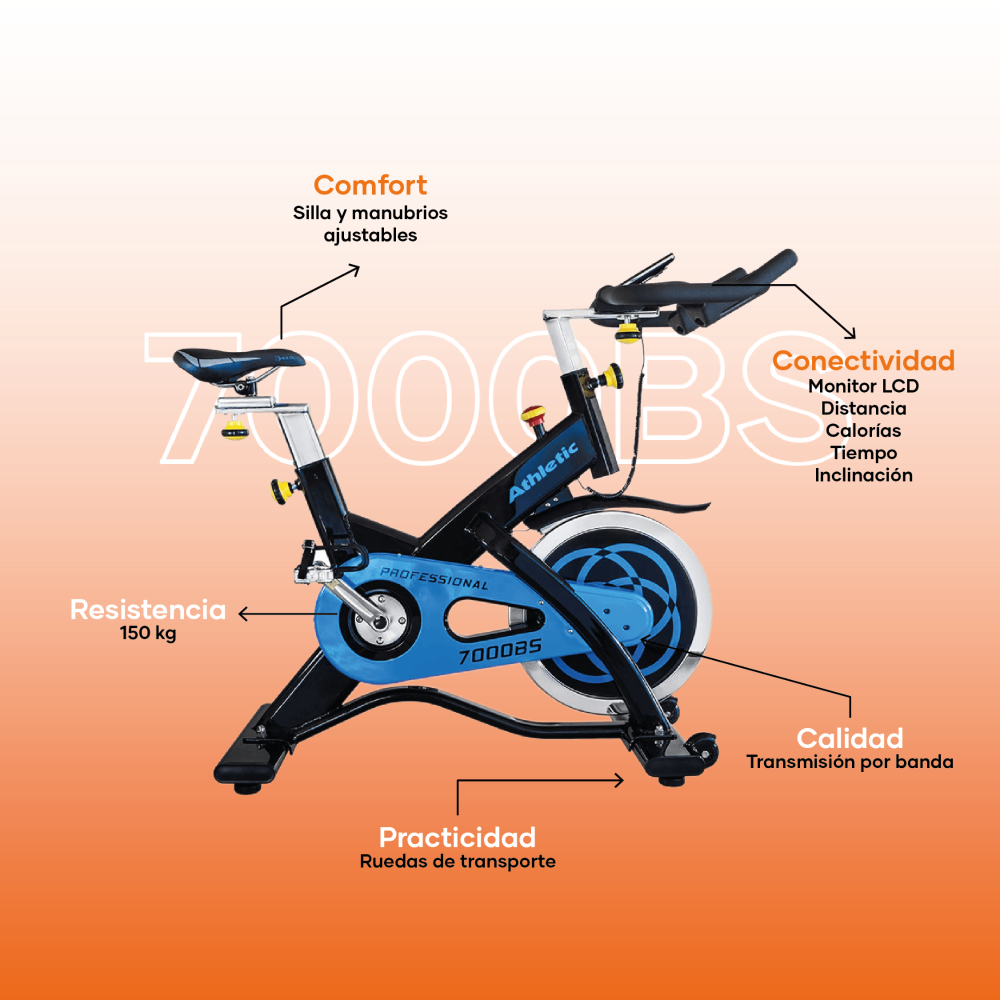 Comfort
Silla y manubrios ajustables

7000BS

Conectividad
Monitor LCD
Distancia
Calorías
Tiempo
Inclinación

Athletic

PROFESSIONAL

7000BS

Resistencia
150 kg

Calidad
Transmisión por banda

Practicidad
Ruedas de transporte